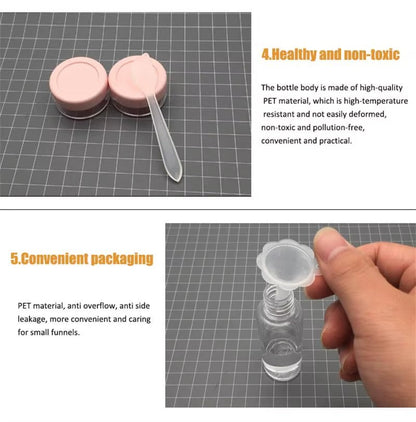 4.Healthy and non-toxic

The bottle body is made of high-quality PET material, which is high-temperature resistant and not easily deformed, non-toxic and pollution-free, convenient and practical.

5.Convenient packaging

PET material, anti overflow, anti side leakage, more convenient and caring for small funnels.