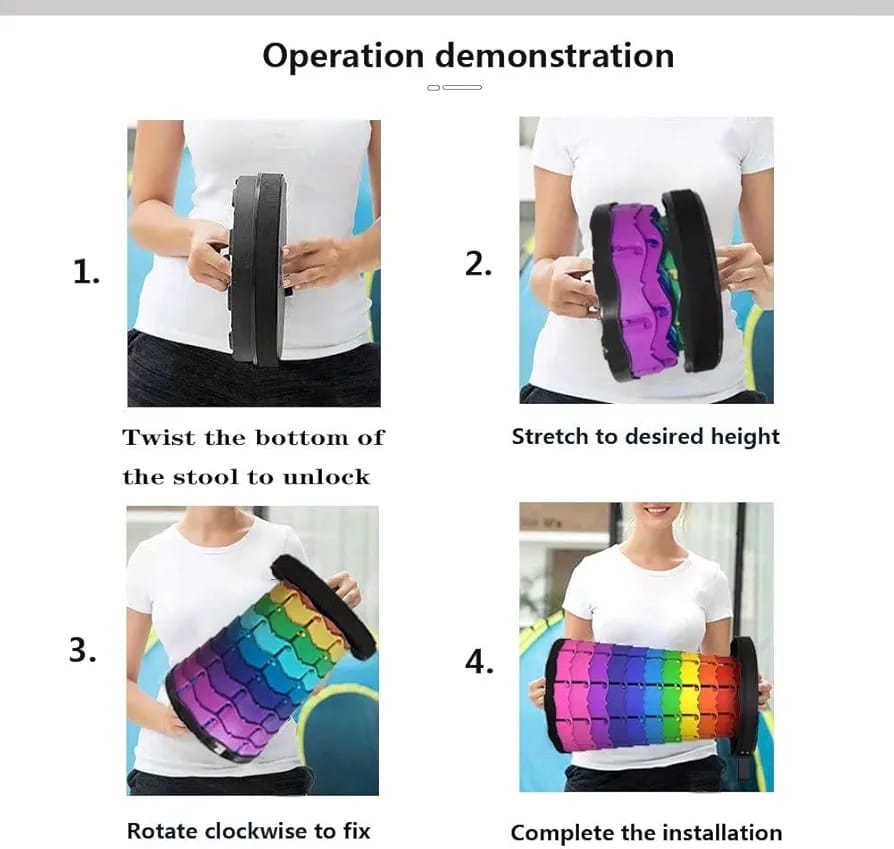 Operation demonstration

1.

Twist the bottom of the stool to unlock

2.

Stretch to desired height

3.

Rotate clockwise to fix

4.

Complete the installation