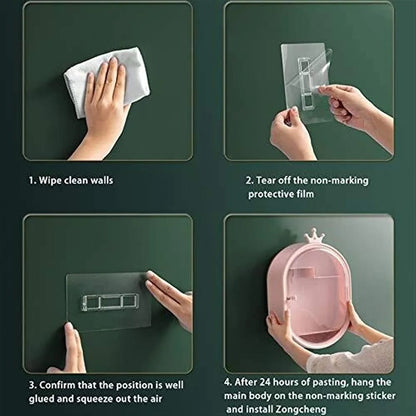 1. Wipe clean walls

2. Tear off the non-marking protective film

3. Confirm that the position is well glued and squeeze out the air

4. After 24 hours of pasting, hang the main body on the non-marking sticker and install Zongcheng