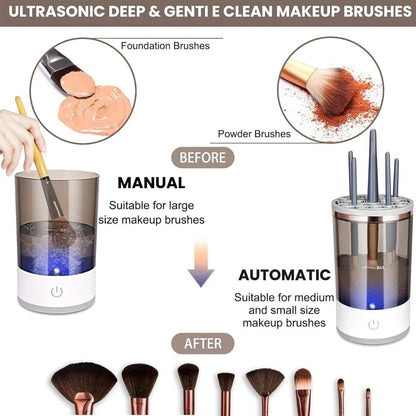 ULTRASONIC DEEP & GENTI E CLEAN MAKEUP BRUSHES

Foundation Brushes

Powder Brushes

BEFORE

MANUAL
Suitable for large size makeup brushes

AUTOMATIC
Suitable for medium and small size makeup brushes

AFTER