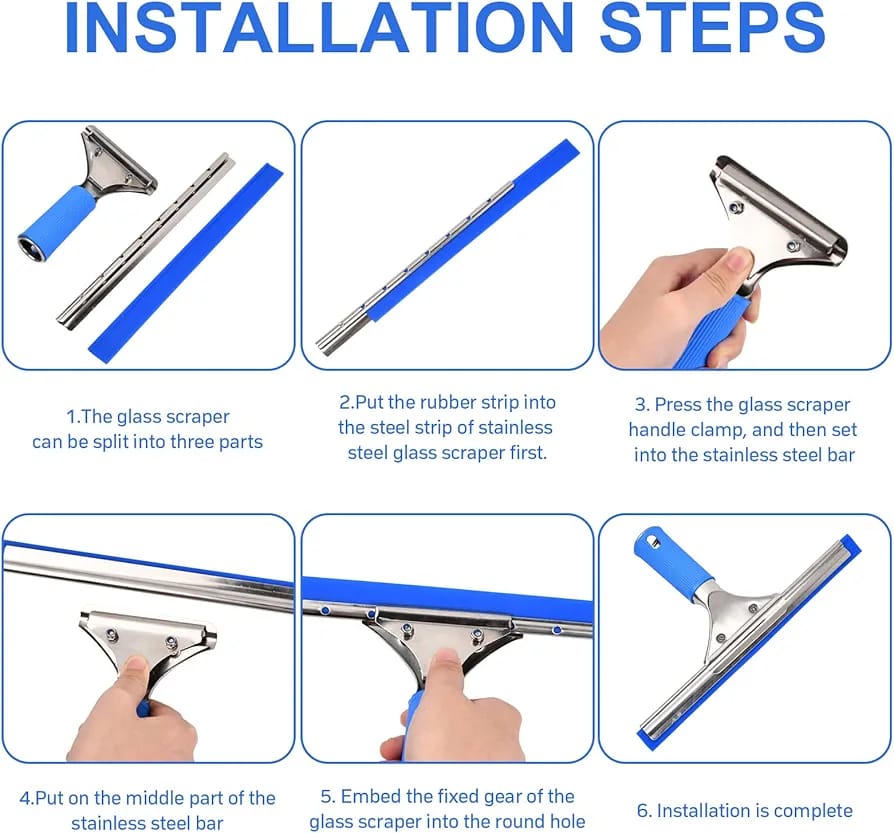 INSTALLATION STEPS

1.The glass scraper can be split into three parts

2.Put the rubber strip into the steel strip of stainless steel glass scraper first.

3. Press the glass scraper handle clamp, and then set into the stainless steel bar

4.Put on the middle part of the stainless steel bar

5. Embed the fixed gear of the glass scraper into the round hole

6. Installation is complete