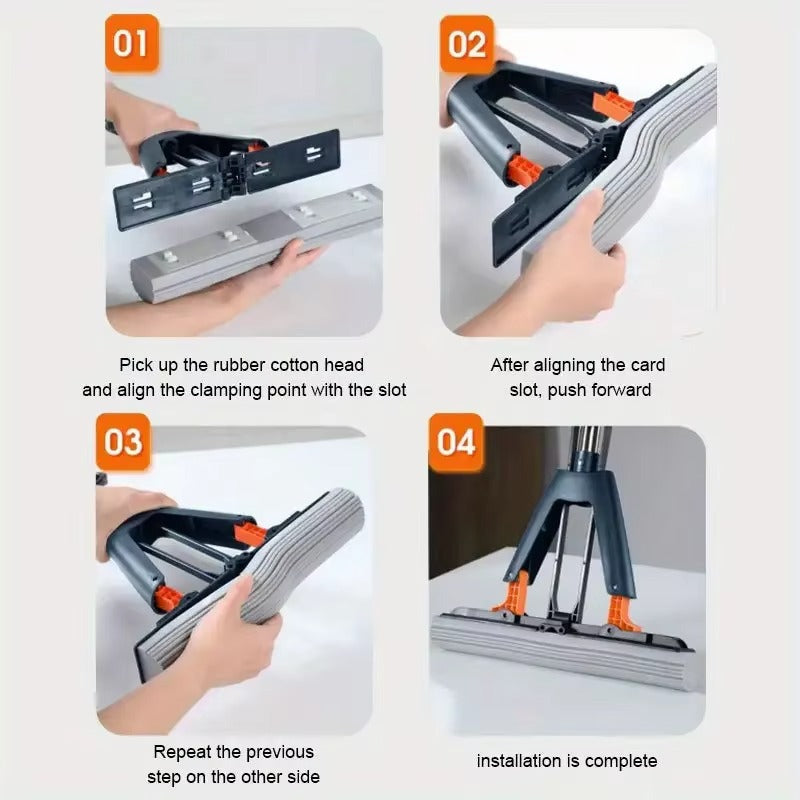 01

Pick up the rubber cotton head and align the clamping point with the slot

02

After aligning the card slot, push forward

03

Repeat the previous step on the other side

04

installation is complete