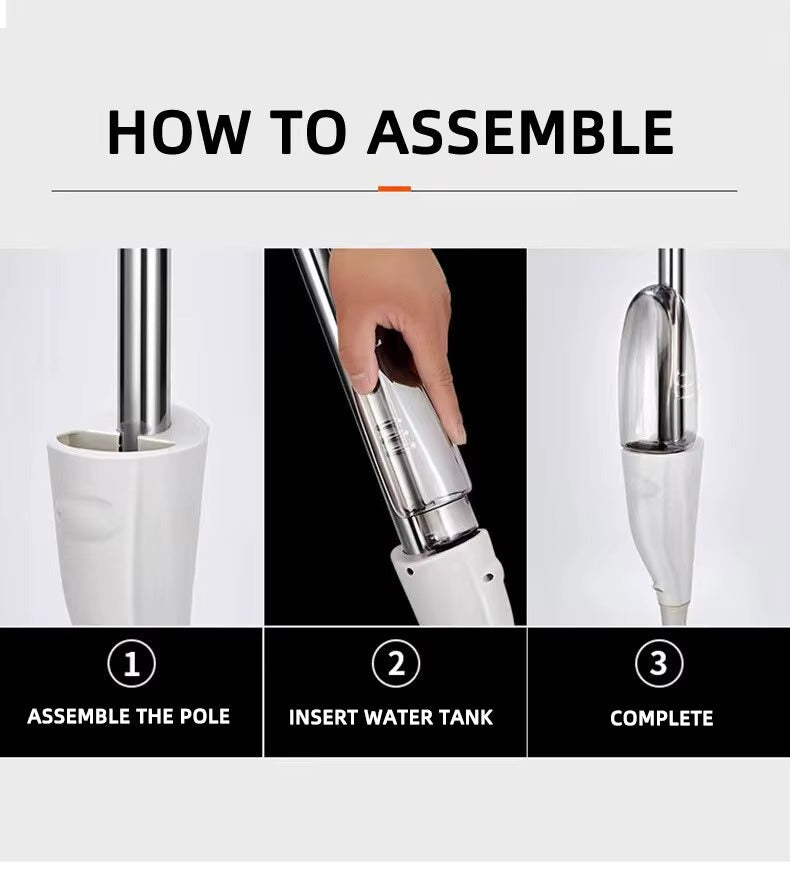 HOW TO ASSEMBLE

1
ASSEMBLE THE POLE

2
INSERT WATER TANK

3
COMPLETE