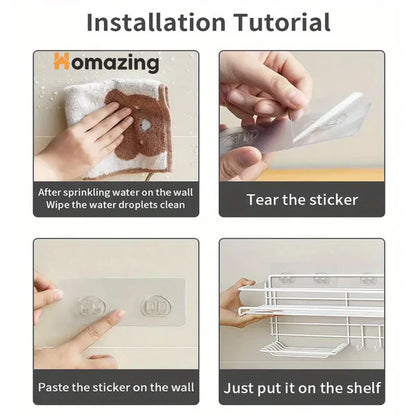 Installation Tutorial

Homazing

After sprinkling water on the wall
Wipe the water droplets clean

Tear the sticker

Paste the sticker on the wall

Just put it on the shelf