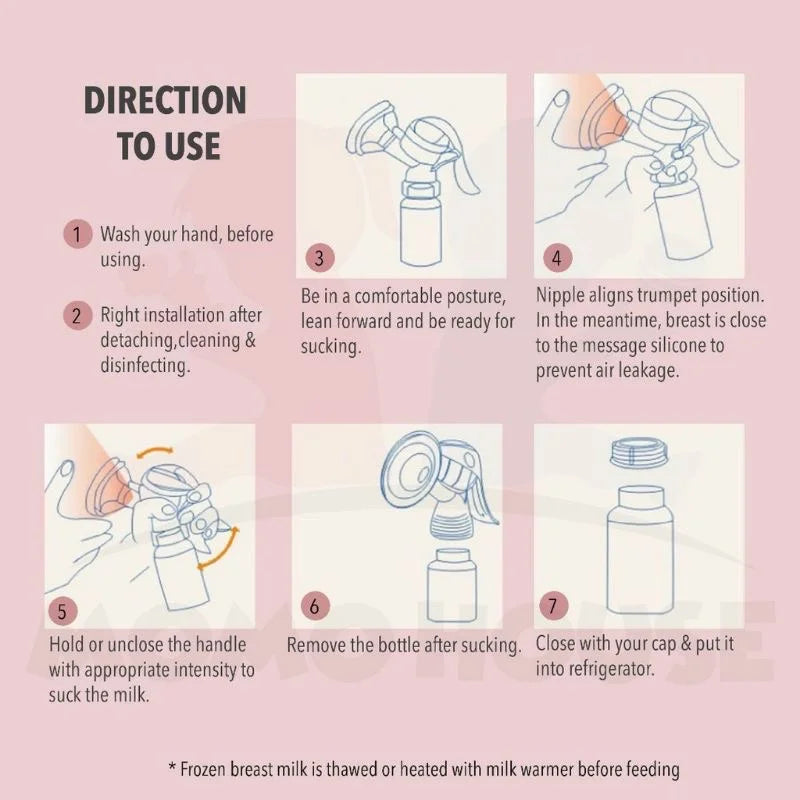 DIRECTION TO USE

1 Wash your hand, before using.

2 Right installation after detaching,cleaning & disinfecting.

3

Be in a comfortable posture, lean forward and be ready for sucking.

4

Nipple aligns trumpet position. In the meantime, breast is close to the message silicone to prevent air leakage.

5

Hold or unclose the handle with appropriate intensity to suck the milk.

6

Remove the bottle after sucking.

7

Close with your cap & put it into refrigerator.

MOMO HOUSE

* Frozen breast milk is thawed or heated with milk warmer before feeding