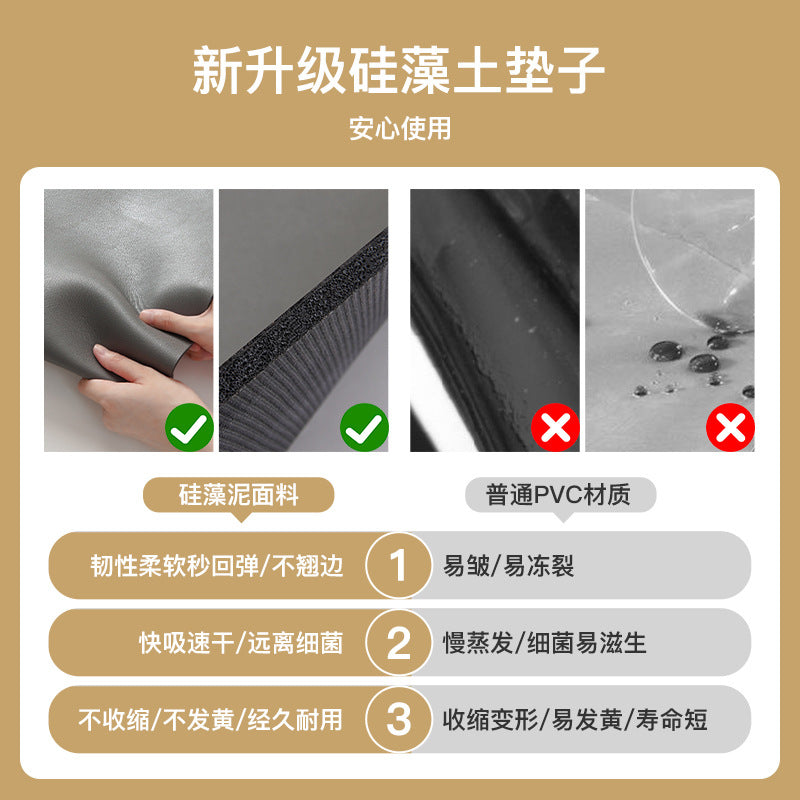 新升级硅藻土垫子

安心使用

硅藻泥面料

普通PVC材质

韧性柔软秒回弹/不翘边

1

易皱/易冻裂

快吸速干/远离细菌

2

慢蒸发/细菌易滋生

不收缩/不发黄/经久耐用

3

收缩变形/易发黄/寿命短