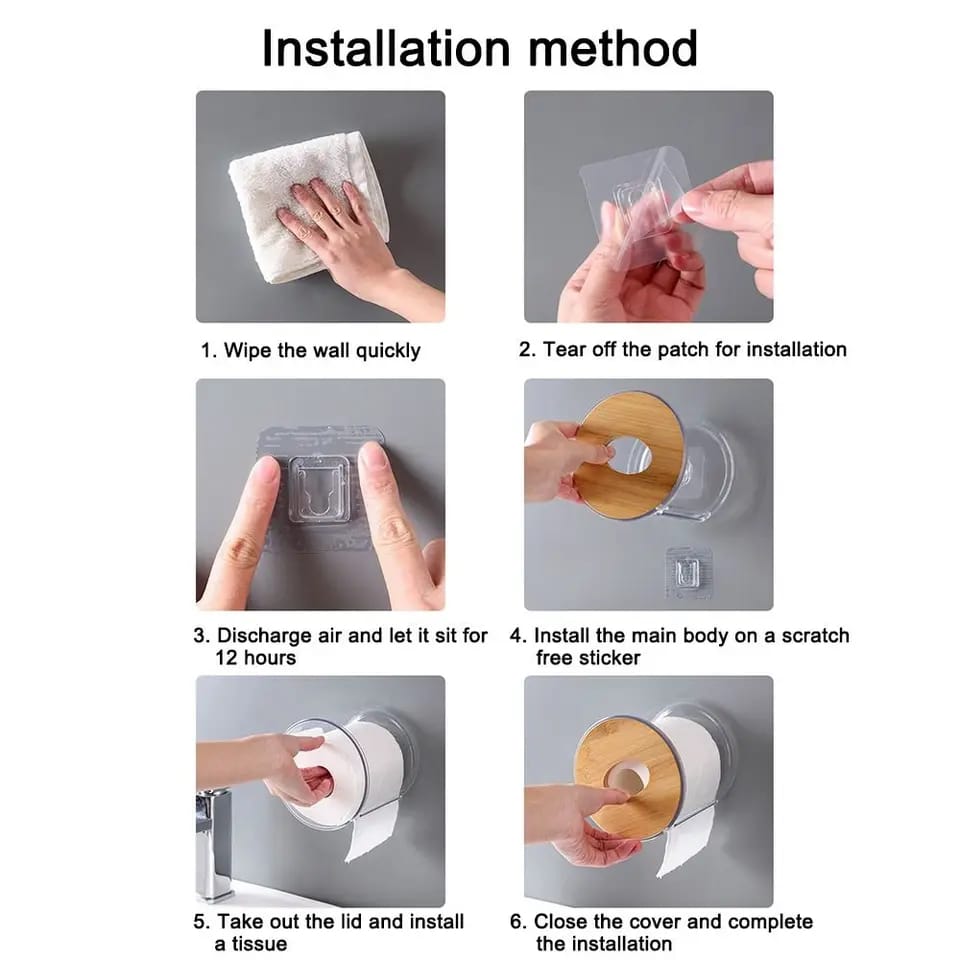 Installation method

1. Wipe the wall quickly

2. Tear off the patch for installation

3. Discharge air and let it sit for 12 hours

4. Install the main body on a scratch free sticker

5. Take out the lid and install a tissue

6. Close the cover and complete the installation