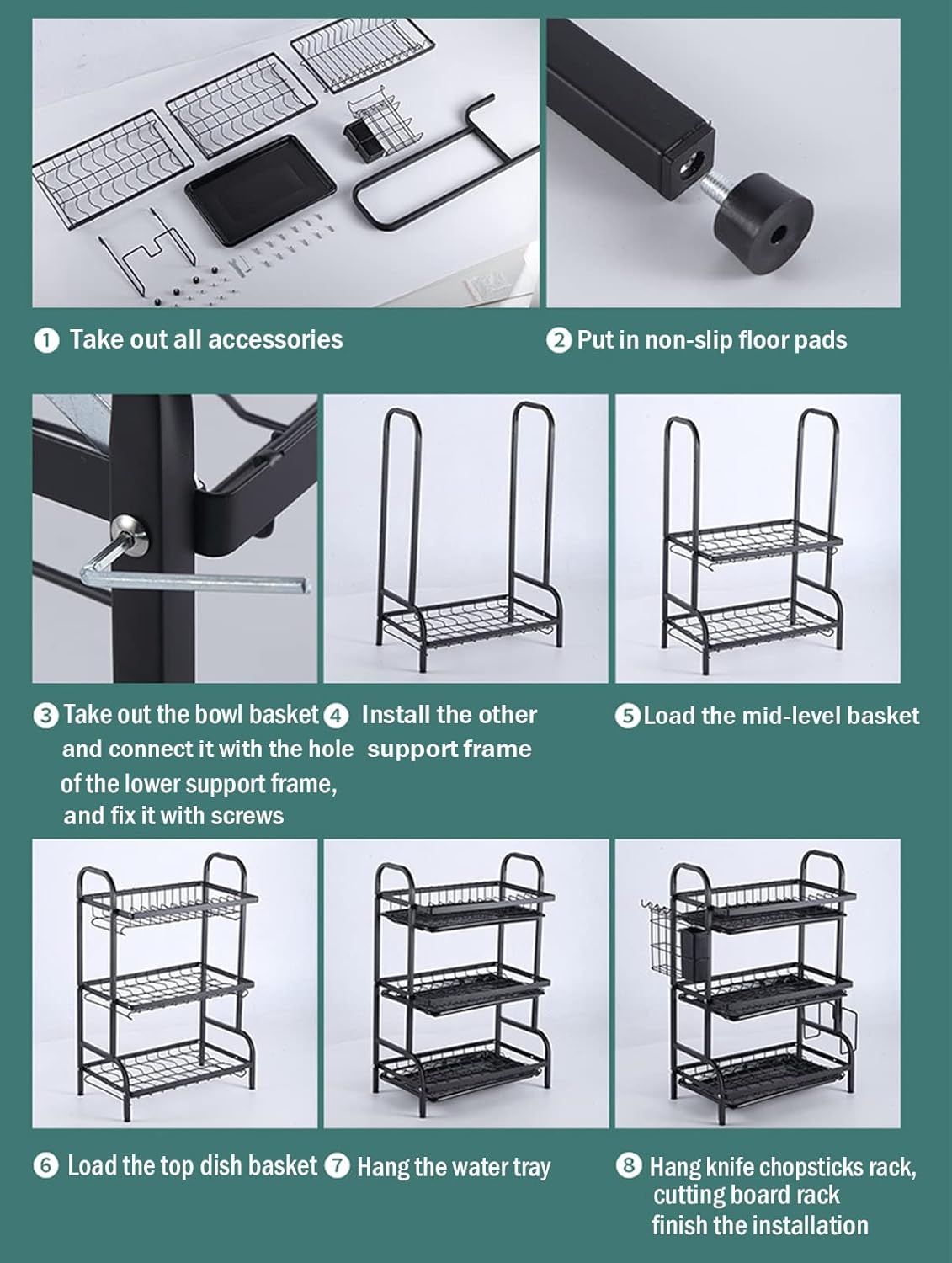 ❶ Take out all accessories

❷ Put in non-slip floor pads

❸ Take out the bowl basket and connect it with the hole of the lower support frame, and fix it with screws

❹ Install the other support frame

❺ Load the mid-level basket

❻ Load the top dish basket

❼ Hang the water tray

❽ Hang knife chopsticks rack, cutting board rack finish the installation