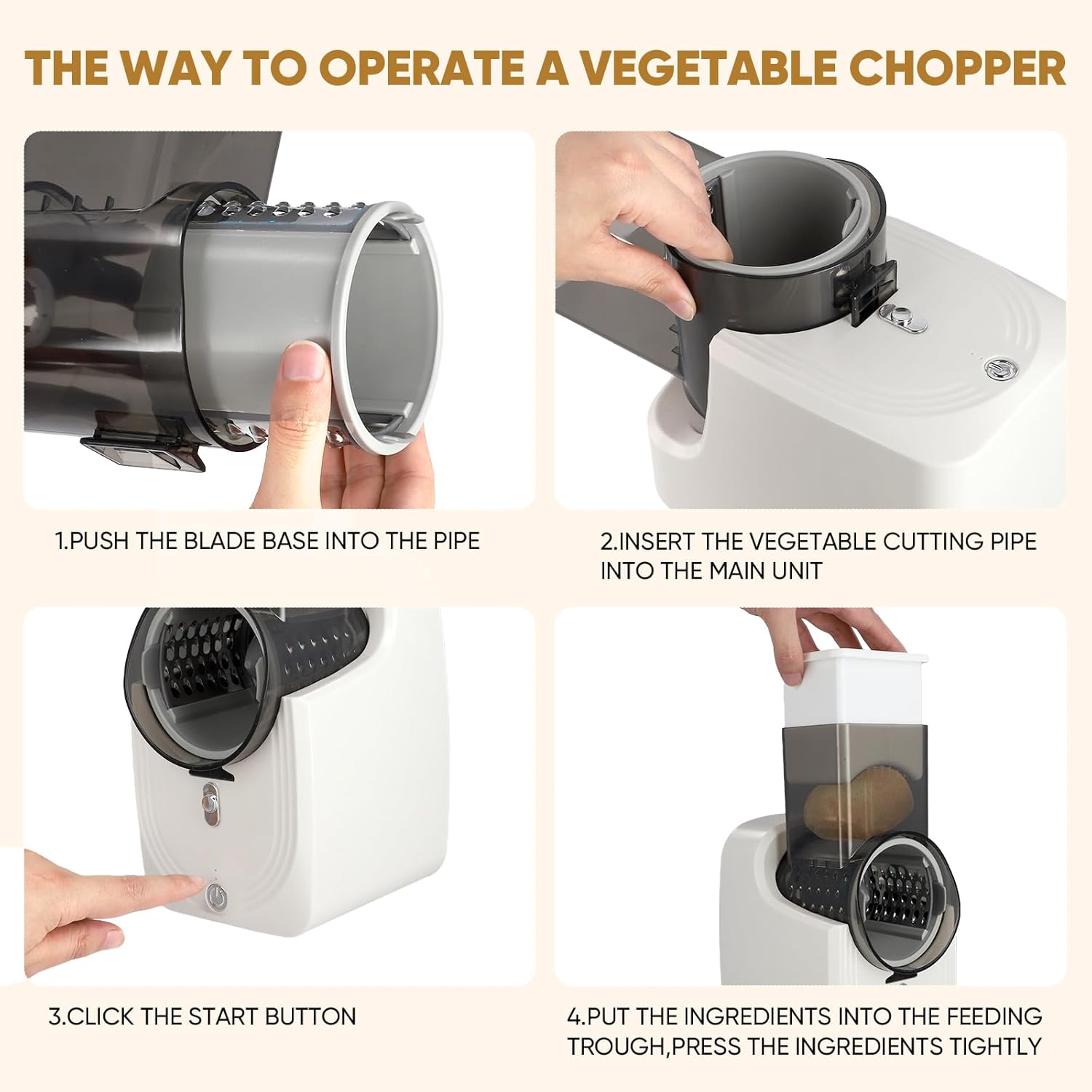 THE WAY TO OPERATE A VEGETABLE CHOPPER

1.PUSH THE BLADE BASE INTO THE PIPE

2.INSERT THE VEGETABLE CUTTING PIPE INTO THE MAIN UNIT

3.CLICK THE START BUTTON

4.PUT THE INGREDIENTS INTO THE FEEDING TROUGH,PRESS THE INGREDIENTS TIGHTLY