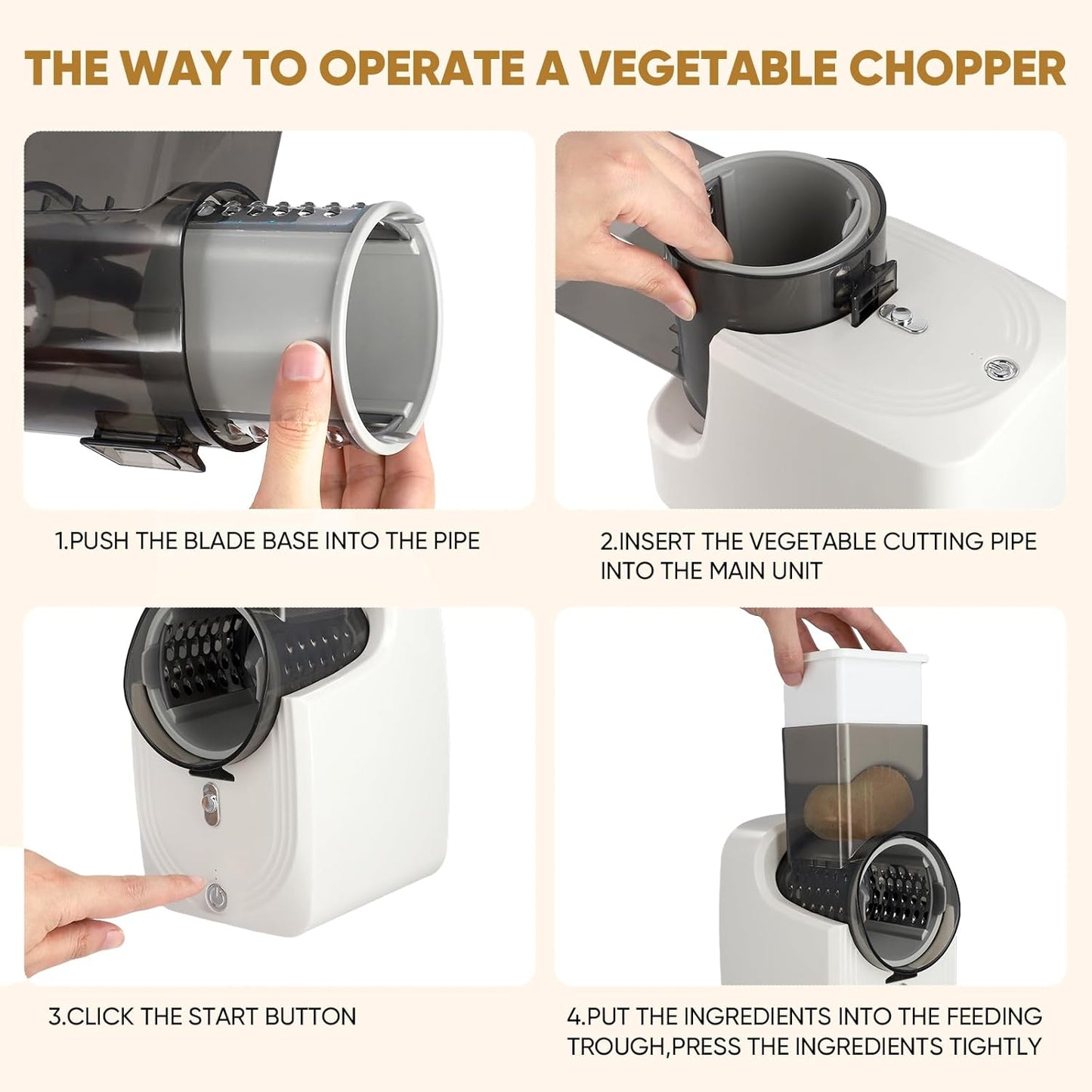 THE WAY TO OPERATE A VEGETABLE CHOPPER

1.PUSH THE BLADE BASE INTO THE PIPE

2.INSERT THE VEGETABLE CUTTING PIPE INTO THE MAIN UNIT

3.CLICK THE START BUTTON

4.PUT THE INGREDIENTS INTO THE FEEDING TROUGH,PRESS THE INGREDIENTS TIGHTLY