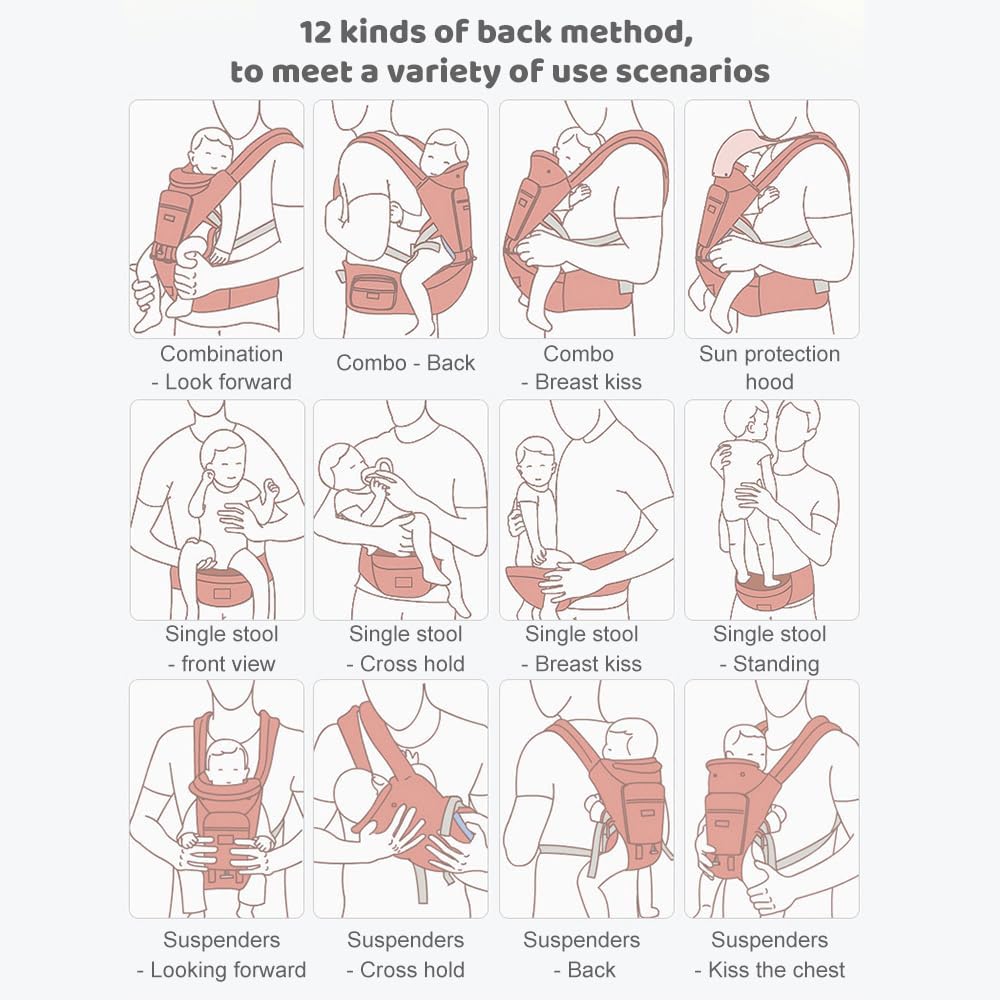 12 kinds of back method, to meet a variety of use scenarios

Combination - Look forward

Combo - Back

Combo - Breast kiss

Sun protection hood

Single stool - front view

Single stool - Cross hold

Single stool - Breast kiss

Single stool - Standing

Suspenders - Looking forward

Suspenders - Cross hold

Suspenders - Back

Suspenders - Kiss the chest