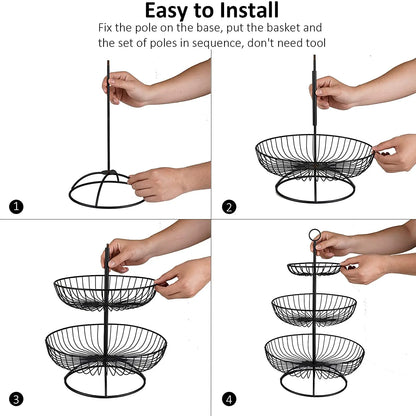 Easy to Install

Fix the pole on the base, put the basket and the set of poles in sequence, don't need tool

1

2

3

4