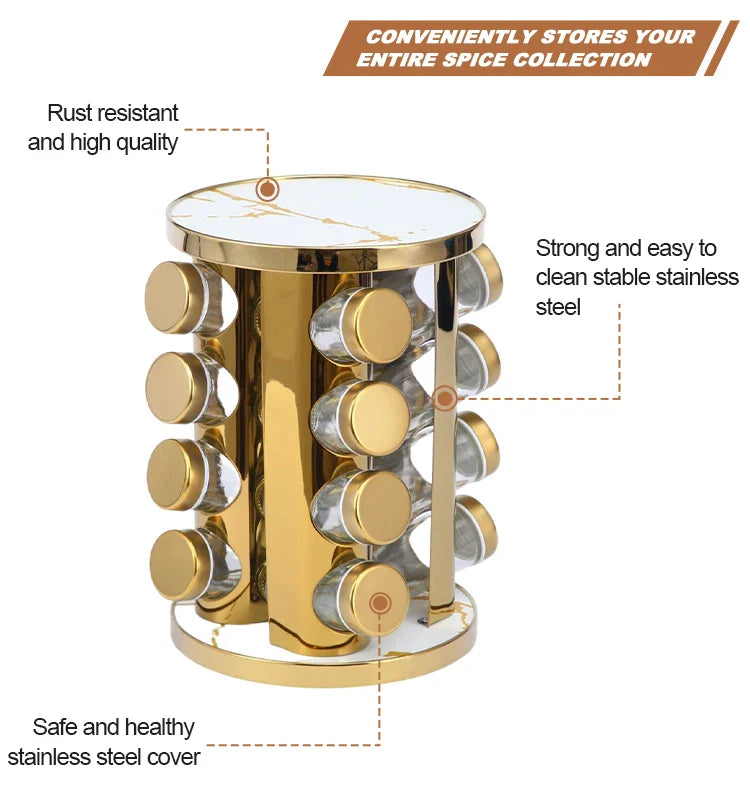 CONVENIENTLY STORES YOUR ENTIRE SPICE COLLECTION

Rust resistant and high quality

Strong and easy to clean stable stainless steel

Safe and healthy stainless steel cover