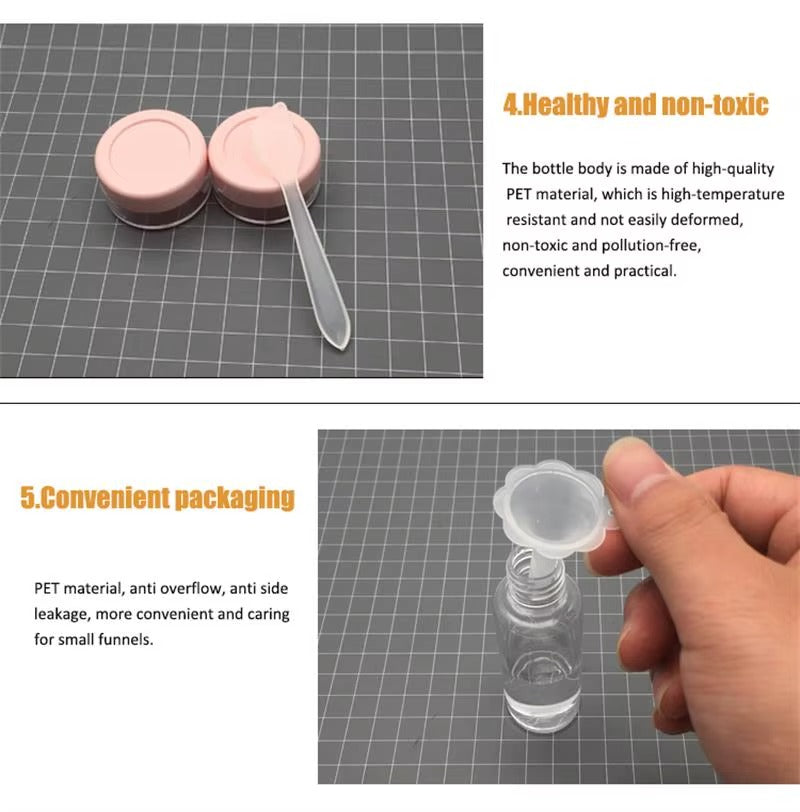 4.Healthy and non-toxic

The bottle body is made of high-quality PET material, which is high-temperature resistant and not easily deformed, non-toxic and pollution-free, convenient and practical.

5.Convenient packaging

PET material, anti overflow, anti side leakage, more convenient and caring for small funnels.