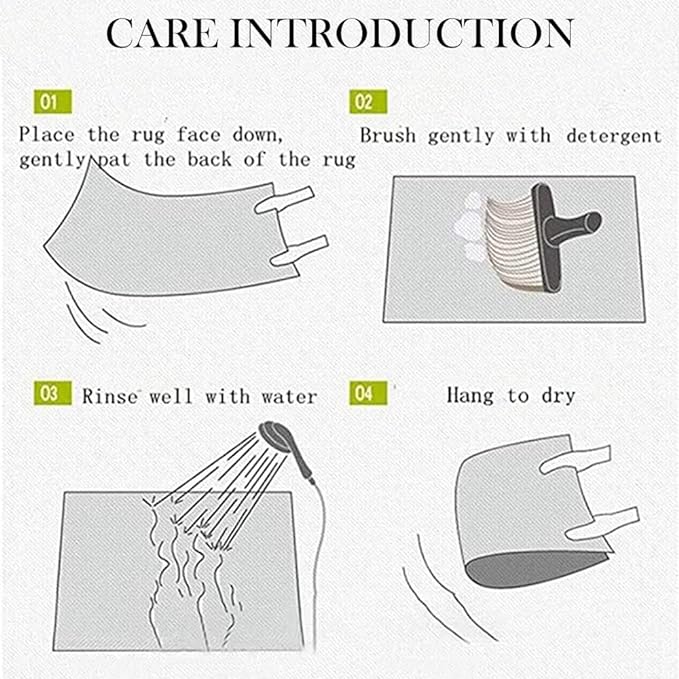 CARE INTRODUCTION

01
Place the rug face down, gently pat the back of the rug

02
Brush gently with detergent

03
Rinse well with water

04
Hang to dry