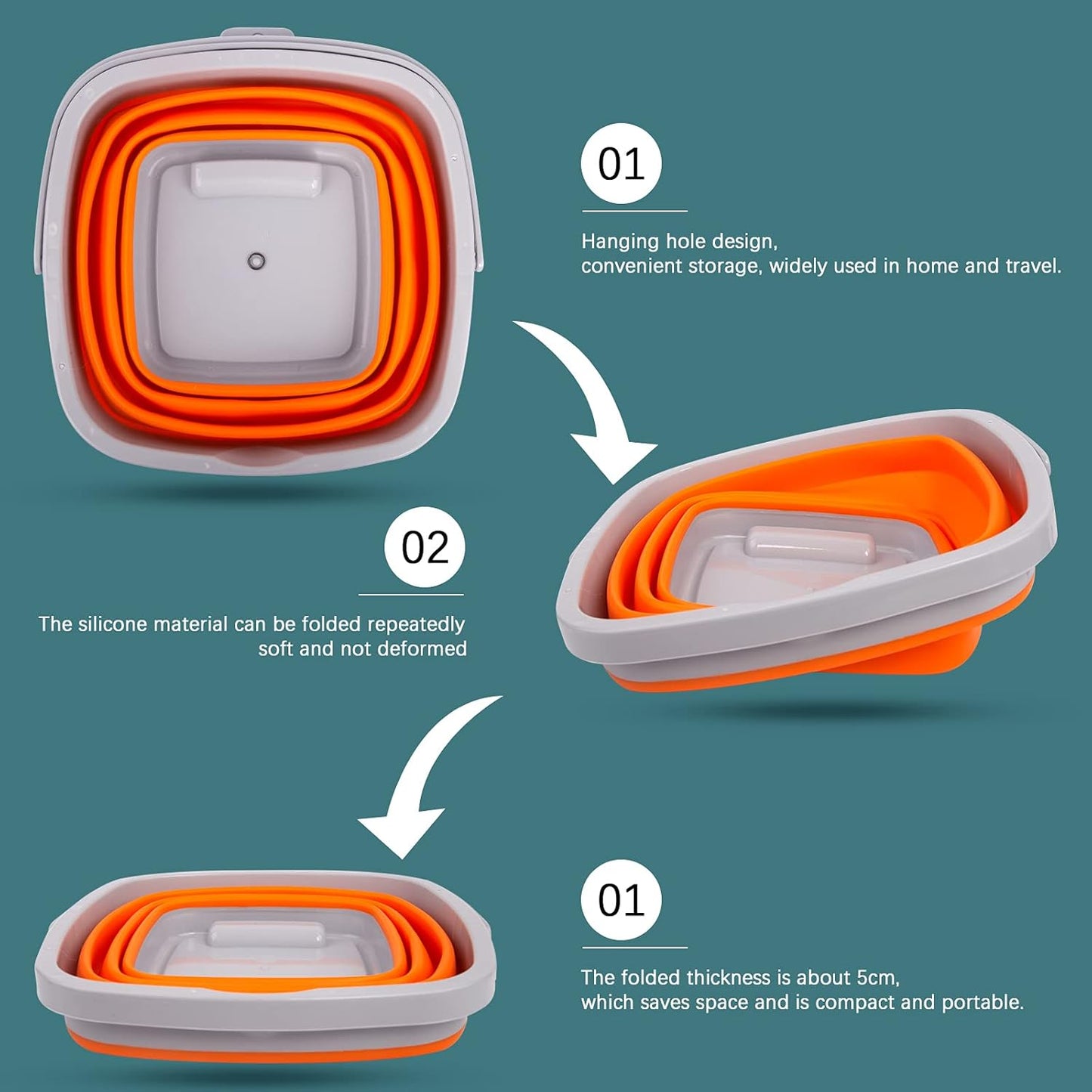 01

Hanging hole design,
convenient storage, widely used in home and travel.

02

The silicone material can be folded repeatedly
soft and not deformed

01

The folded thickness is about 5cm,
which saves space and is compact and portable.