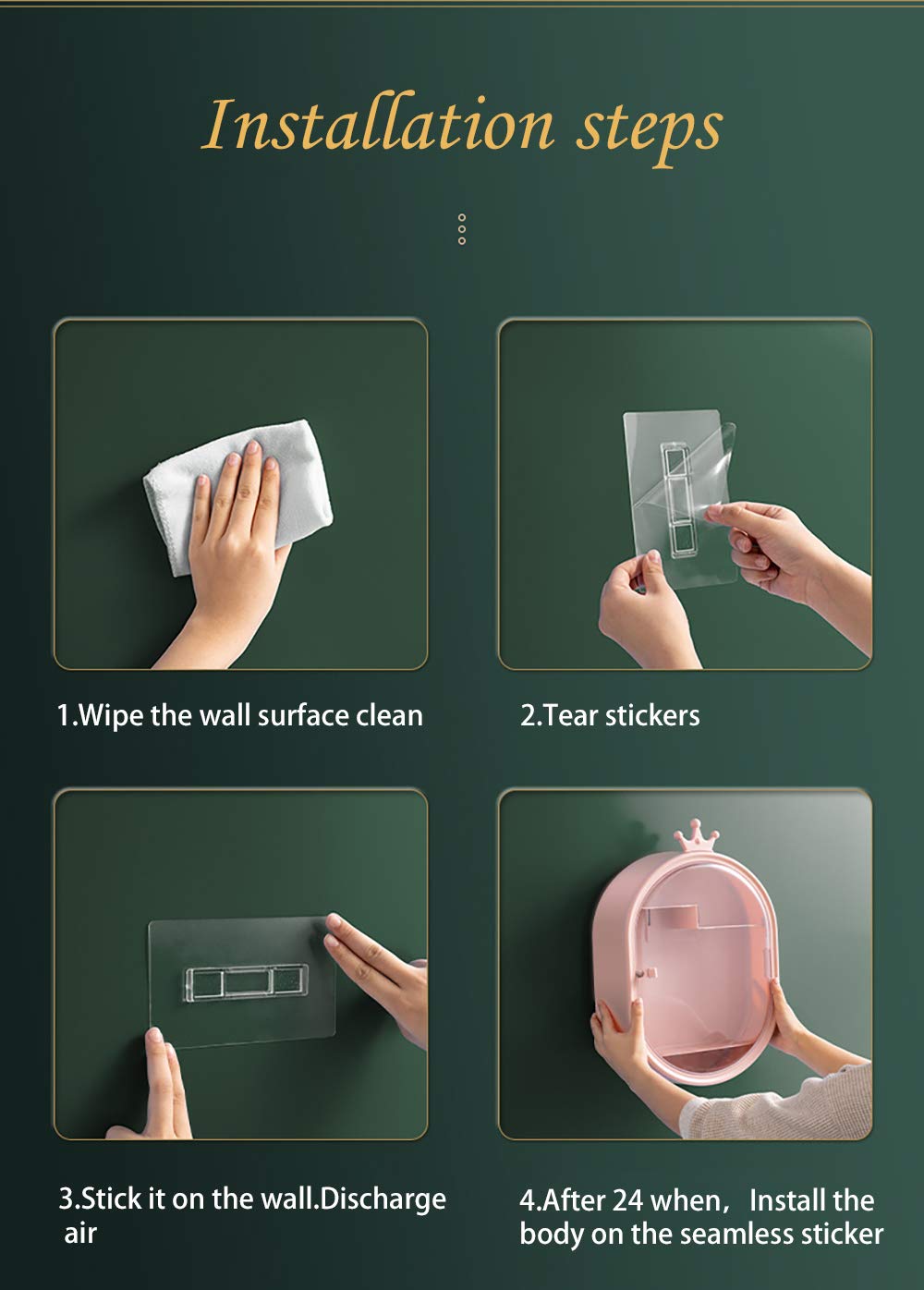 Installation steps

1.Wipe the wall surface clean

2.Tear stickers

3.Stick it on the wall.Discharge air

4.After 24 when， Install the body on the seamless sticker